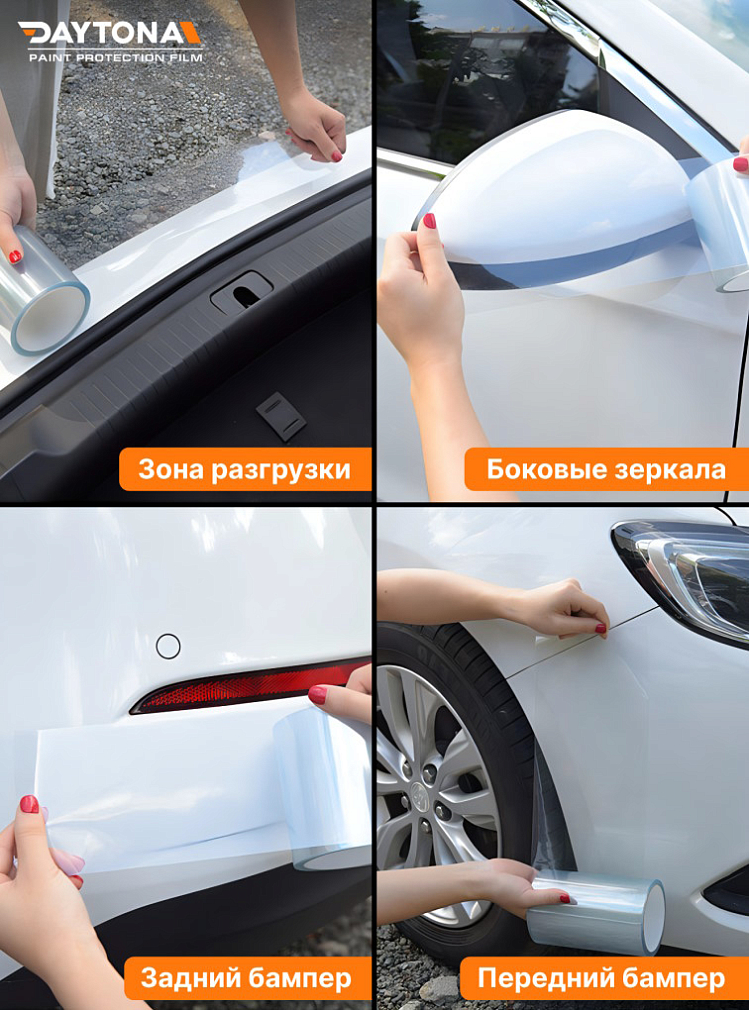 DAYTONA
PAINT PROTECTION FILM

Зона разгрузки

Боковые зеркала

Задний бампер

Передний бампер